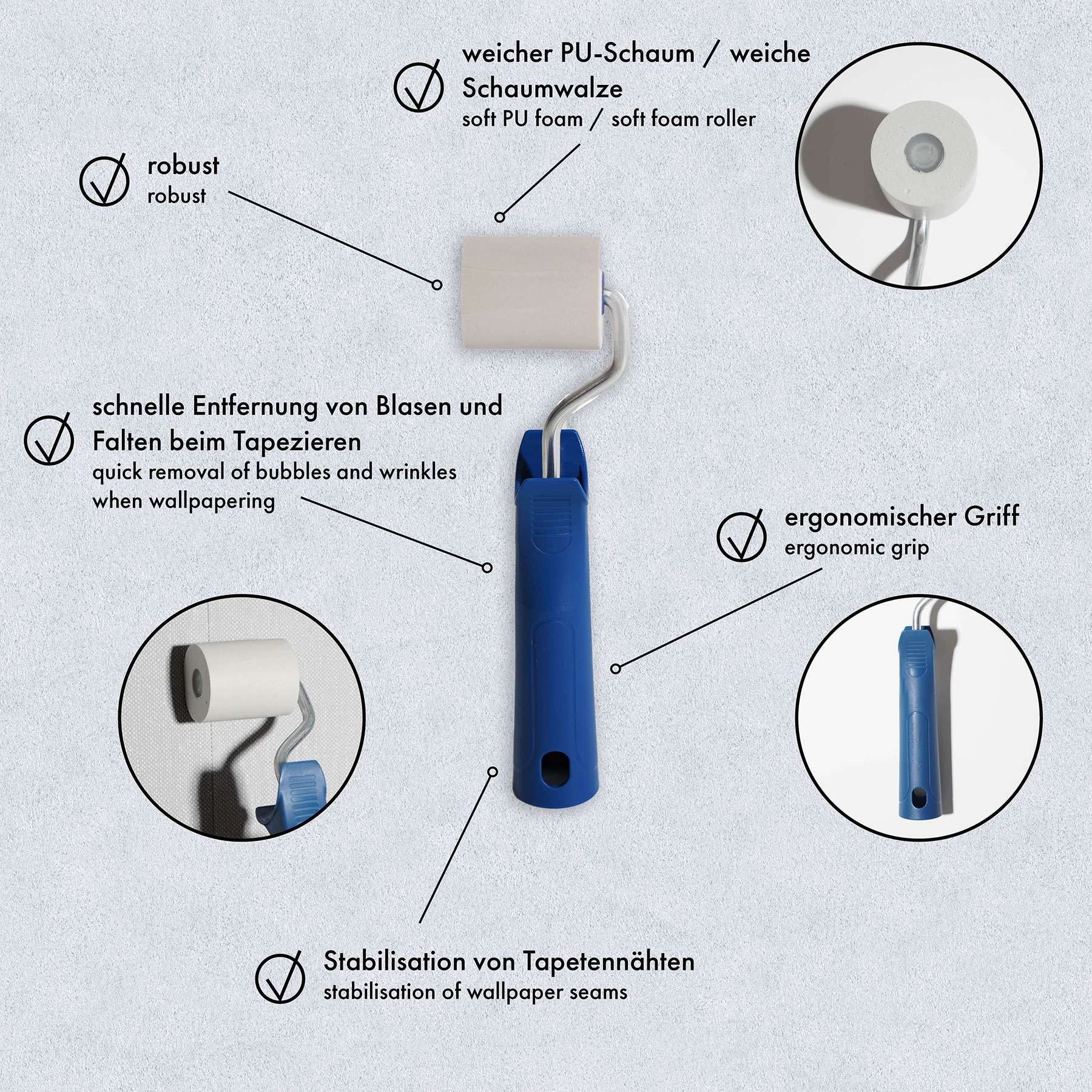 weicher PU-Schaum / weiche Schaumwalze
soft PU foam / soft foam roller

robust
robust

schnelle Entfernung von Blasen und Falten beim Tapezieren
quick removal of bubbles and wrinkles when wallpapering

ergonomischer Griff
ergonomic grip

Stabilisation von Tapetennähten
stabilisation of wallpaper seams